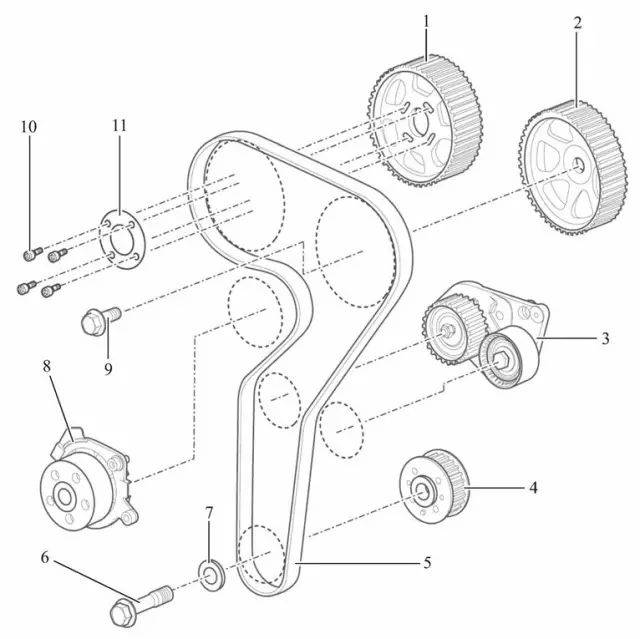 1
2
10
11
3
9
8
4
7
6
5