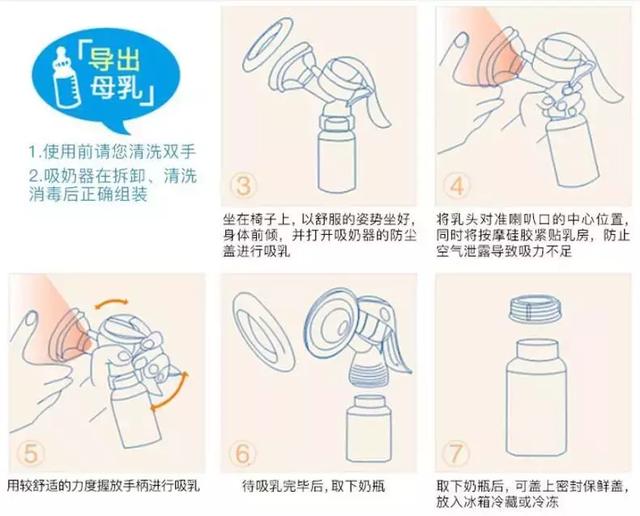 「导出母乳」

1.使用前请您清洗双手
2.吸奶器在拆卸、清洗消毒后正确组装

3

坐在椅子上，以舒服的姿势坐好，身体前倾，并打开吸奶器的防尘盖进行吸乳

4

将乳头对准喇叭口的中心位置，同时将按摩硅胶紧贴乳房，防止空气泄露导致吸力不足

5

用较舒适的力度握放手柄进行吸乳

6

待吸乳完毕后，取下奶瓶

7

取下奶瓶后，可盖上密封保鲜盖，放入冰箱冷藏或冷冻