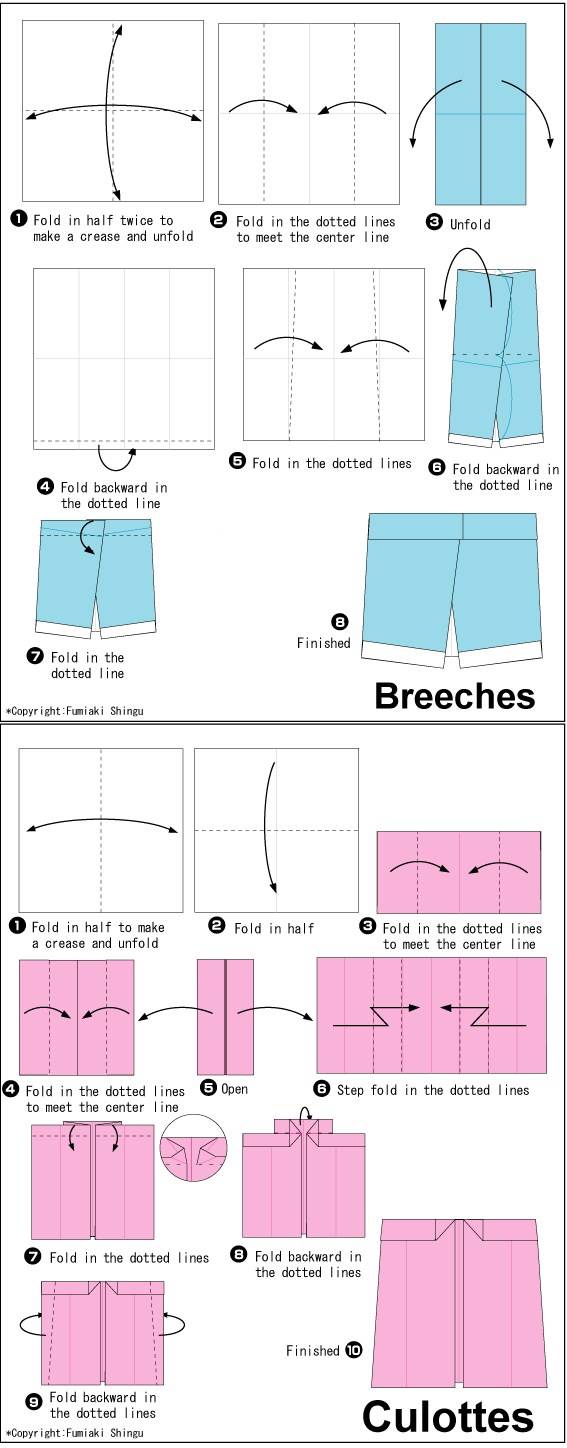 ❶ Fold in half twice to make a crease and unfold

❷ Fold in the dotted lines to meet the center line

❸ Unfold

❹ Fold backward in the dotted line

❺ Fold in the dotted lines

❻ Fold backward in the dotted line

❼ Fold in the dotted line

❽ Finished

Breeches

*Copyright:Fumiaki Shingu

❶ Fold in half to make a crease and unfold

❷ Fold in half

❸ Fold in the dotted lines to meet the center line

❹ Fold in the dotted lines to meet the center line

❺ Open

❻ Step fold in the dotted lines

❼ Fold in the dotted lines

❽ Fold backward in the dotted lines

❾ Fold backward in the dotted lines

Finished ❿

Culottes

*Copyright:Fumiaki Shingu