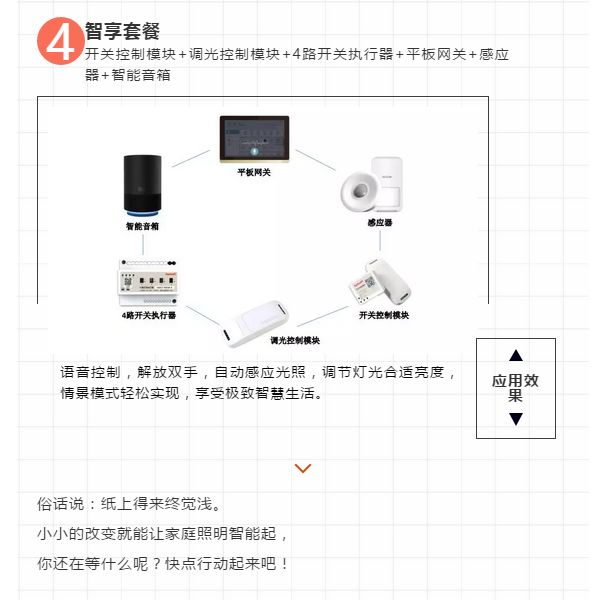 4 智享套餐

开关控制模块+调光控制模块+4路开关执行器+平板网关+感应器+智能音箱

平板网关

智能音箱

感应器

4路开关执行器

开关控制模块

调光控制模块

语音控制，解放双手，自动感应光照，调节灯光合适亮度，情景模式轻松实现，享受极致智慧生活。

▲
应用效果
▼

俗话说：纸上得来终觉浅。

小小的改变就能让家庭照明智能起，

你还在等什么呢？快点行动起来吧！