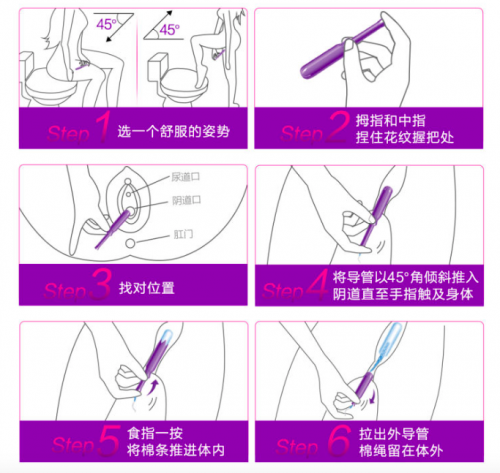 45°

45°

Step 1 选一个舒服的姿势

Step 2 拇指和中指 捏住花纹握把处

尿道口

阴道口

肛门

Step 3 找对位置

Step 4 将导管以45°角倾斜推入 阴道直至手指触及身体

Step 5 食指一按 将棉条推进体内

Step 6 拉出外导管 棉绳留在体外