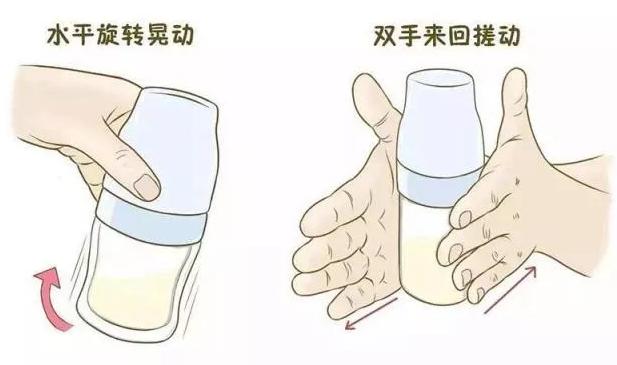 水平旋转晃动

双手来回搓动