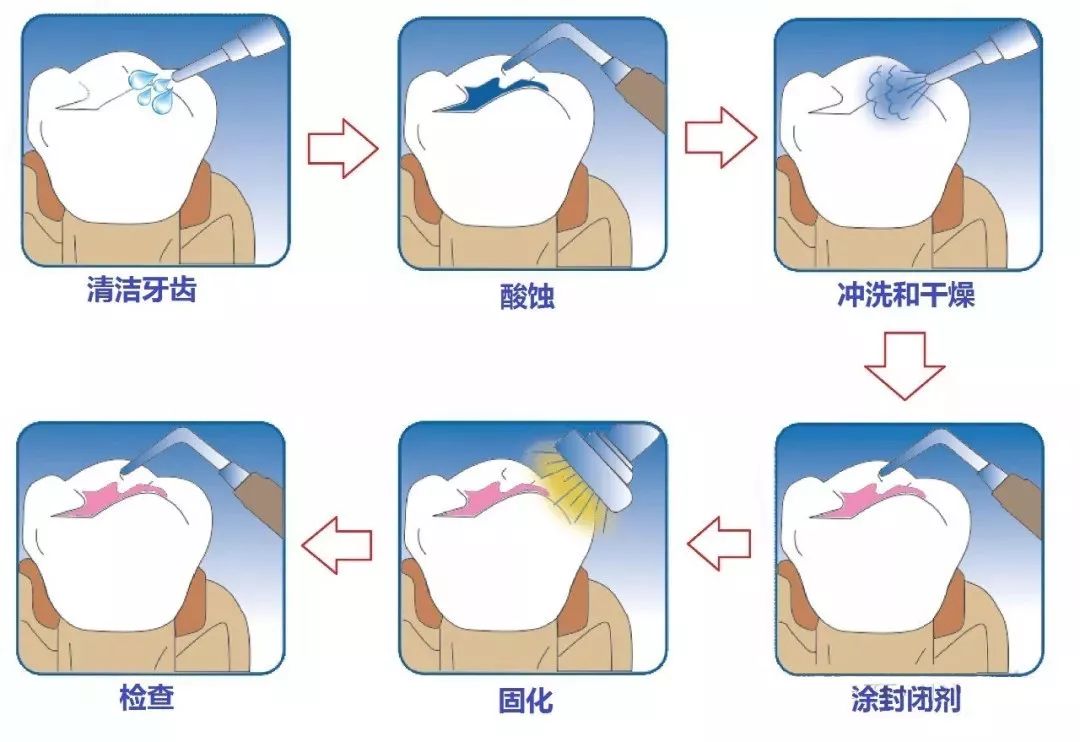 清洁牙齿

酸蚀

冲洗和干燥

涂封闭剂

固化

检查