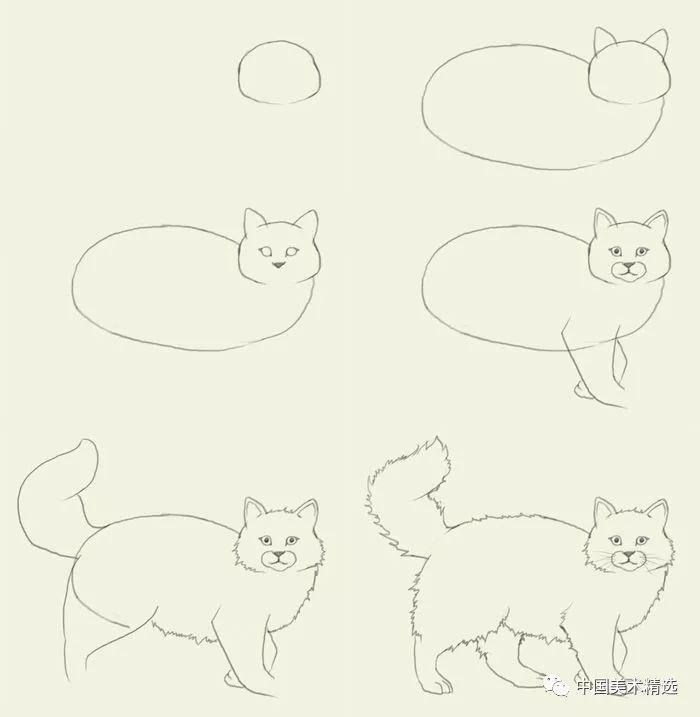 中国美术精选