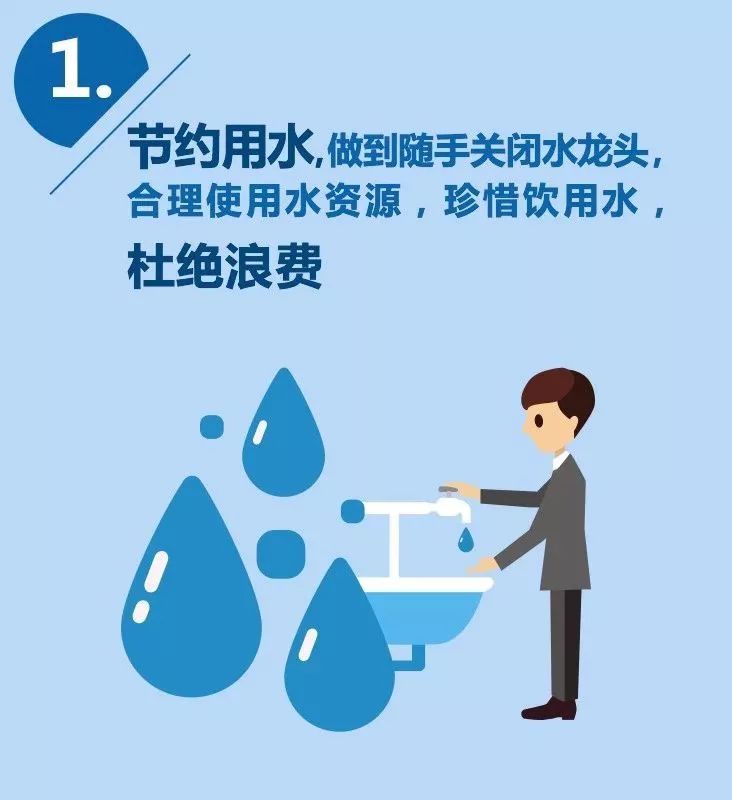 1.

节约用水，做到随手关闭水龙头，合理使用水资源，珍惜饮用水，杜绝浪费