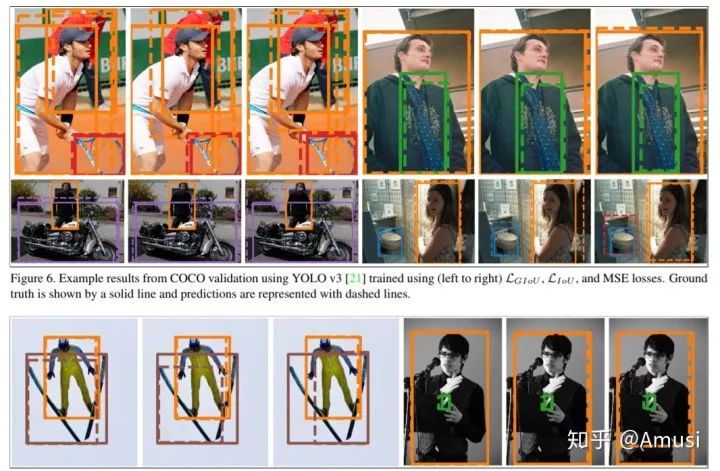 Figure 6. Example results from COCO validation using YOLO v3 [21] trained using (left to right) $\mathcal{L}_{GIoU}$, $\mathcal{L}_{IoU}$, and MSE losses. Ground truth is shown by a solid line and predictions are represented with dashed lines.

知乎 @Amusi