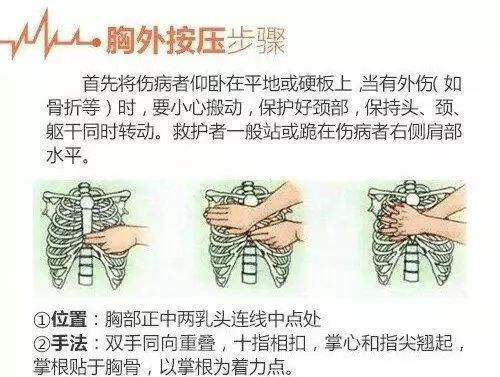 胸外按压步骤

首先将伤病者仰卧在平地或硬板上，当有外伤（如骨折等）时，要小心搬动，保护好颈部，保持头、颈、躯干同时转动。救护者一般站或跪在伤病者右侧肩部水平。

①位置：胸部正中两乳头连线中点处
②手法：双手同向重叠，十指相扣，掌心和指尖翘起，掌根贴于胸骨，以掌根为着力点。