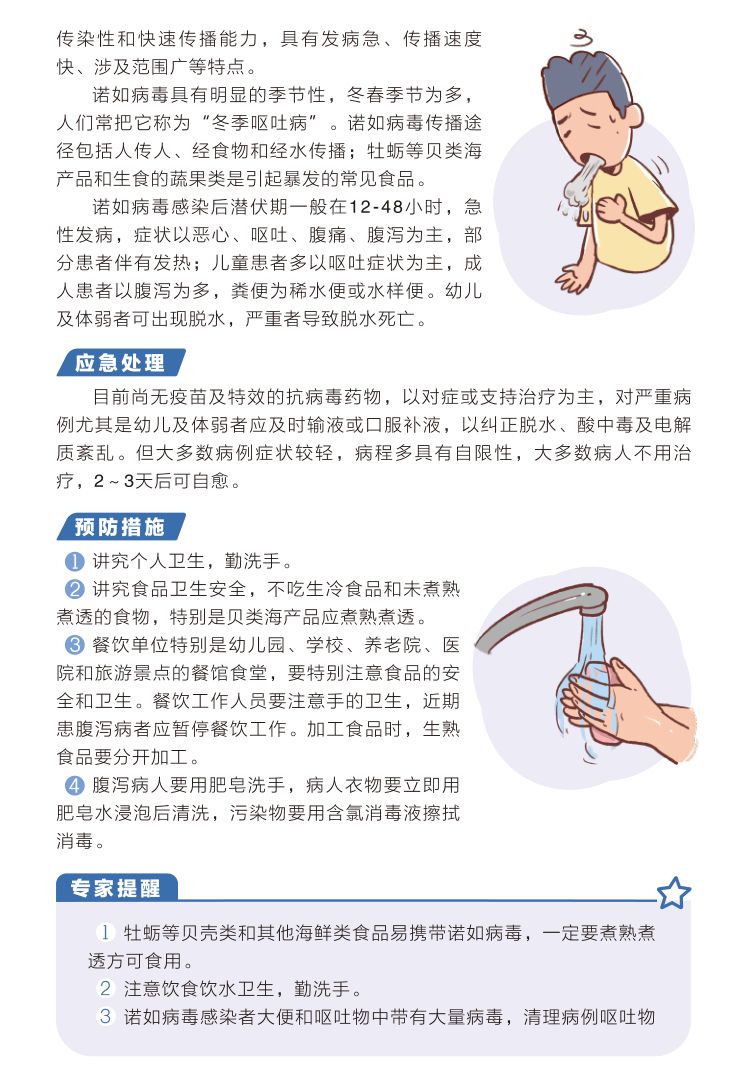 传染性和快速传播能力，具有发病急、传播速度快、涉及范围广等特点。

诺如病毒具有明显的季节性，冬春季节为多，人们常把它称为“冬季呕吐病”。诺如病毒传播途径包括人传人、经食物和经水传播；牡蛎等贝类海产品和生食的蔬果类是引起暴发的常见食品。

诺如病毒感染后潜伏期一般在12-48小时，急性发病，症状以恶心、呕吐、腹痛、腹泻为主，部分患者伴有发热；儿童患者多以呕吐症状为主，成人患者以腹泻为多，粪便为稀水便或水样便。幼儿及体弱者可出现脱水，严重者导致脱水死亡。

应急处理

目前尚无疫苗及特效的抗病毒药物，以对症或支持治疗为主，对严重病例尤其是幼儿及体弱者应及时输液或口服补液，以纠正脱水、酸中毒及电解质紊乱。但大多数病例症状较轻，病程多具有自限性，大多数病人不用治疗，2～3天后可自愈。

预防措施

1 讲究个人卫生，勤洗手。
2 讲究食品卫生安全，不吃生冷食品和未煮熟煮透的食物，特别是贝类海产品应煮熟煮透。
3 餐饮单位特别是幼儿园、学校、养老院、医院和旅游景点的餐馆食堂，要特别注意食品的安全和卫生。餐饮工作人员要注意手的卫生，近期患腹泻病者应暂停餐饮工作。加工食品时，生熟食品要分开加工。
4 腹泻病人要用肥皂洗手，病人衣物要立即用肥皂水浸泡后清洗，污染物要用含氯消毒液擦拭消毒。

专家提醒

1 牡蛎等贝壳类和其他海鲜类食品易携带诺如病毒，一定要煮熟煮透方可食用。
2 注意饮食饮水卫生，勤洗手。
3 诺如病毒感染者大便和呕吐物中带有大量病毒，清理病例呕吐物