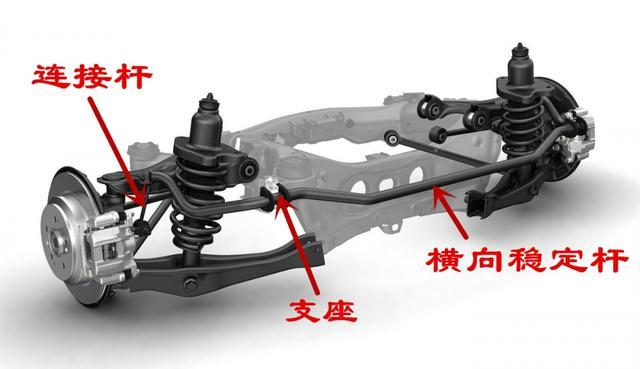 连接杆

横向稳定杆

支座