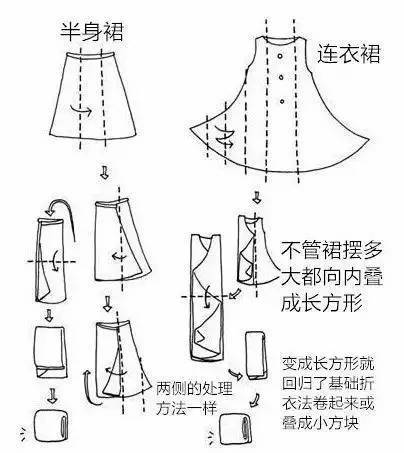 半身裙

连衣裙

不管裙摆多大都向内叠成长方形

两侧的处理方法一样

变成长方形就回归了基础折衣法卷起来或叠成小方块