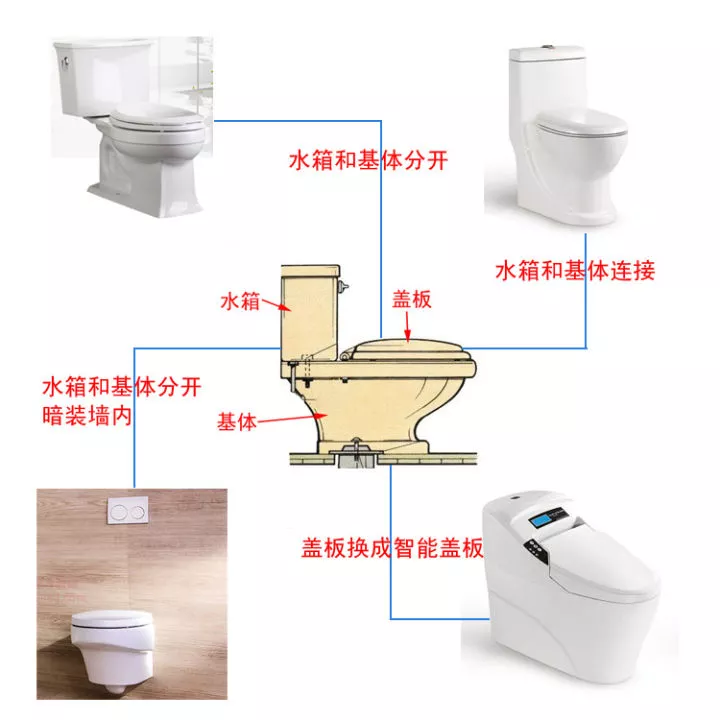 水箱和基体分开

水箱和基体连接

水箱

盖板

水箱和基体分开
暗装墙内

基体

盖板换成智能盖板