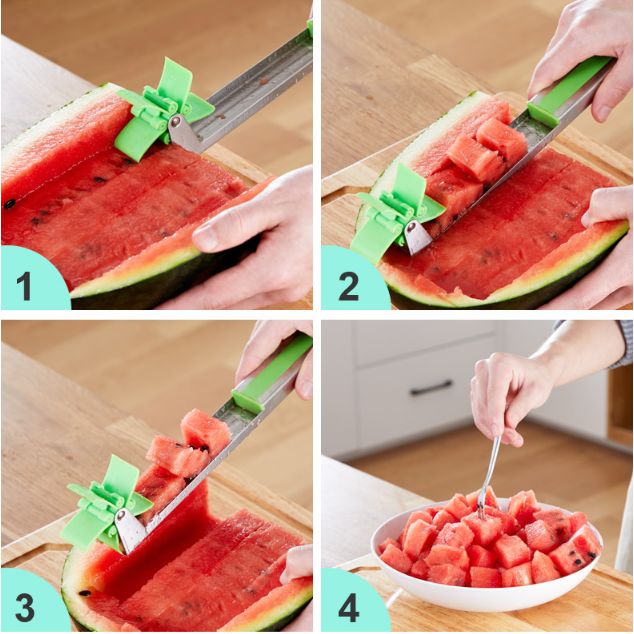 1
2
3
4