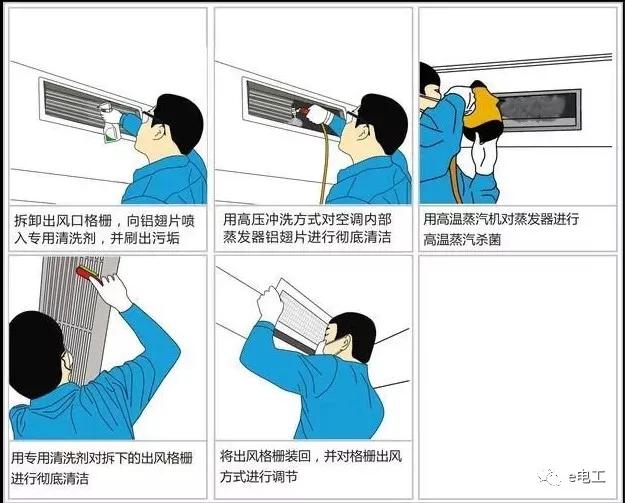 拆卸出风口格栅，向铝翅片喷入专用清洗剂，并刷出污垢

用高压冲洗方式对空调内部蒸发器铝翅片进行彻底清洁

用高温蒸汽机对蒸发器进行高温蒸汽杀菌

用专用清洗剂对拆下的出风格栅进行彻底清洁

将出风格栅装回，并对格栅出风方式进行调节

e电工