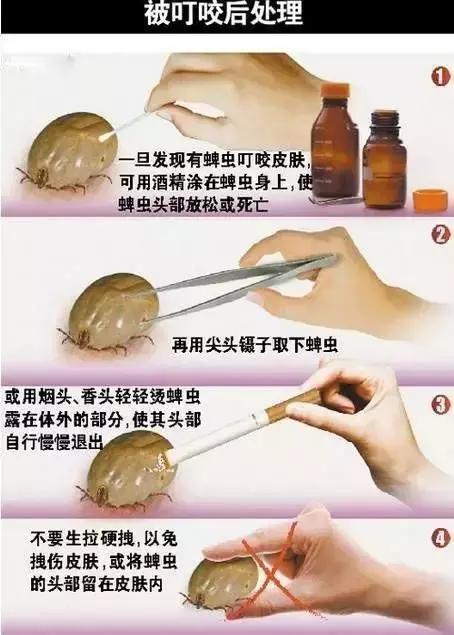 被叮咬后处理

1

一旦发现有蜱虫叮咬皮肤，可用酒精涂在蜱虫身上，使蜱虫头部放松或死亡

2

再用尖头镊子取下蜱虫

3

或用烟头、香头轻轻烫蜱虫露在体外的部分，使其头部自行慢慢退出

4

不要生拉硬拽，以免拽伤皮肤，或将蜱虫的头部留在皮肤内