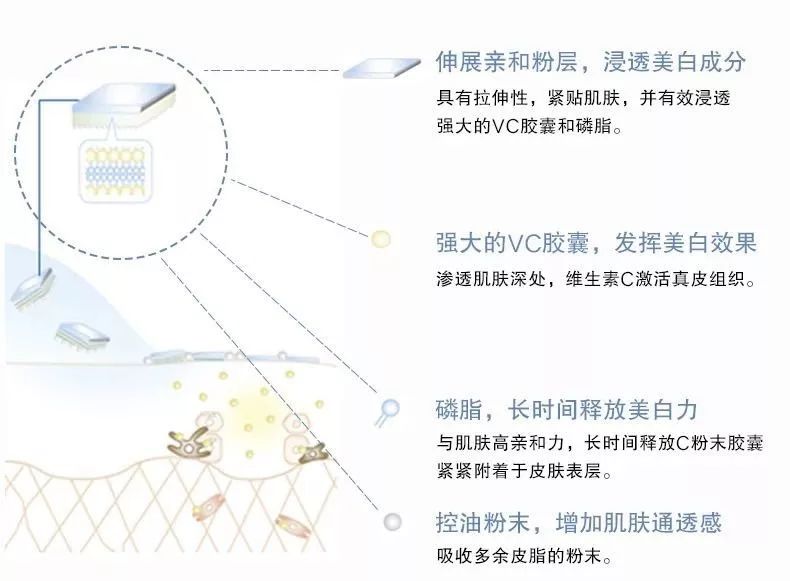 伸展亲和粉层，浸透美白成分
具有拉伸性，紧贴肌肤，并有效浸透强大的VC胶囊和磷脂。

强大的VC胶囊，发挥美白效果
渗透肌肤深处，维生素C激活真皮组织。

磷脂，长时间释放美白力
与肌肤高亲和力，长时间释放C粉末胶囊紧紧附着于皮肤表层。

控油粉末，增加肌肤通透感
吸收多余皮脂的粉末。