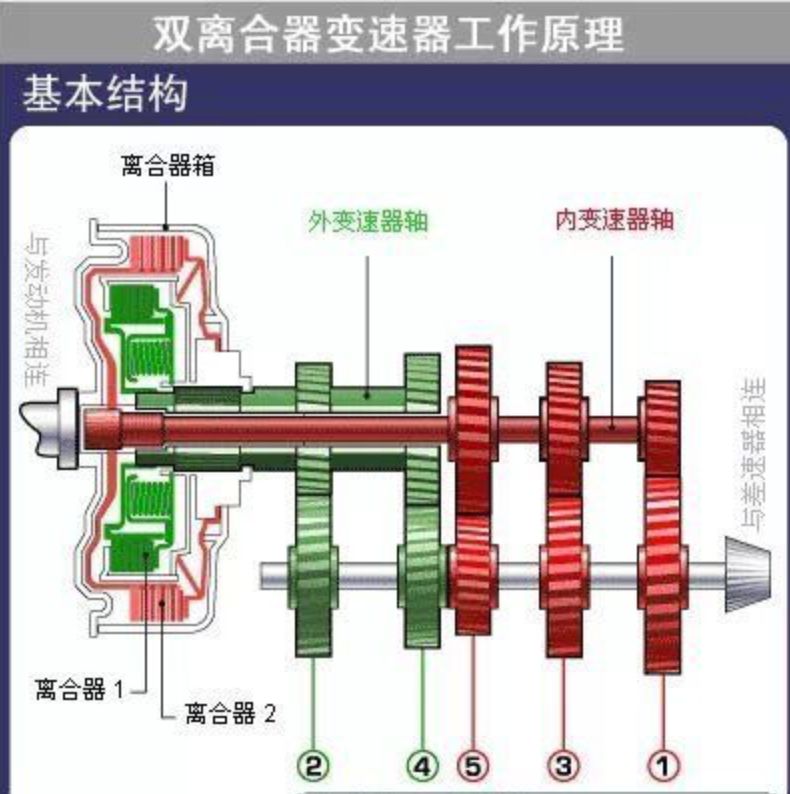 双离合器变速器工作原理

基本结构

离合器箱

外变速器轴

内变速器轴

与发动机相连

与差速器相连

离合器 1

离合器 2

②

④

⑤

③

①