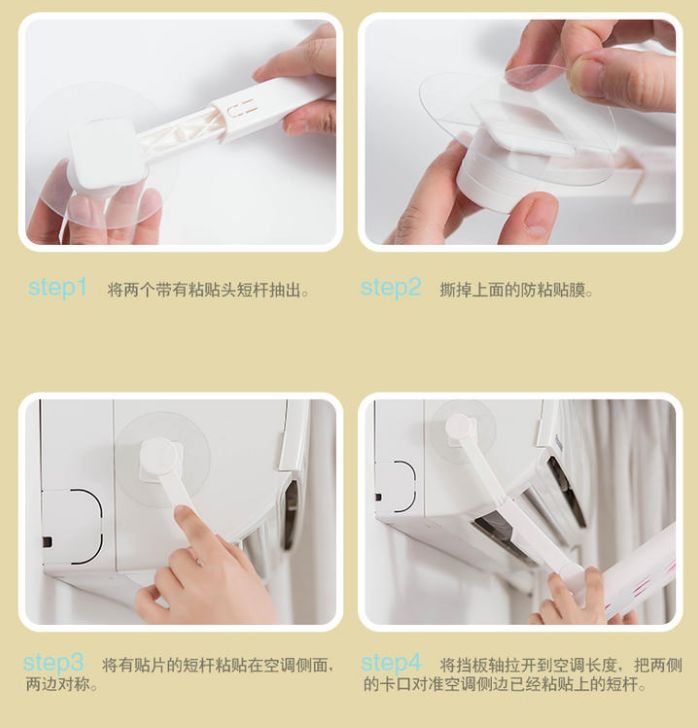 step1 将两个带有粘贴头短杆抽出。

step2 撕掉上面的防粘贴膜。

step3 将有贴片的短杆粘贴在空调侧面，两边对称。

step4 将挡板轴拉开到空调长度，把两侧的卡口对准空调侧边已经粘贴上的短杆。