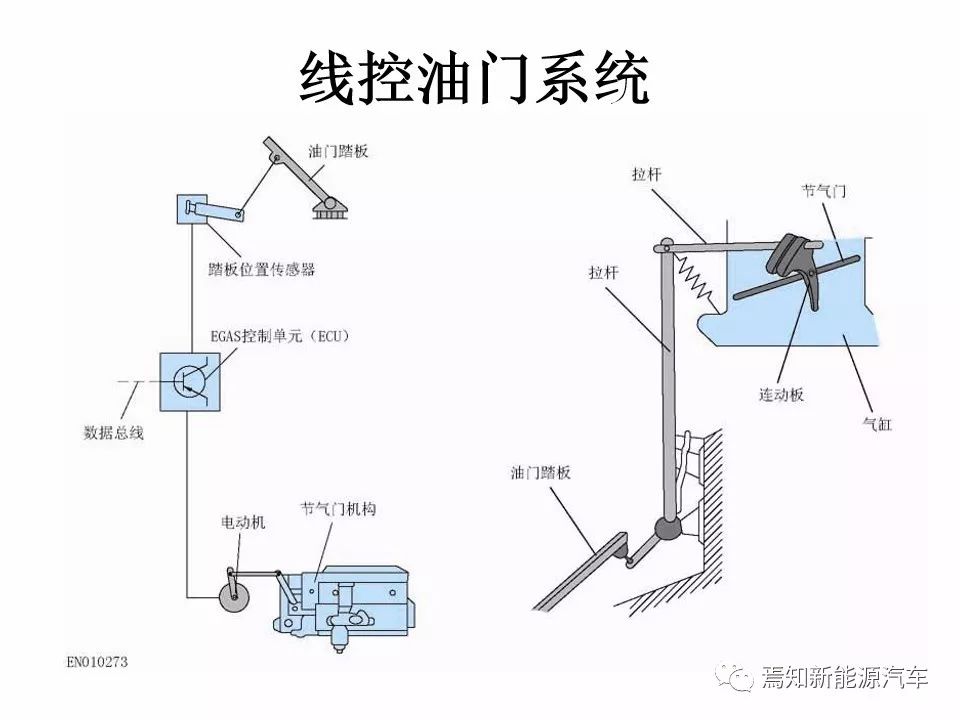 线控油门系统

油门踏板

踏板位置传感器

EGAS控制单元（ECU）

数据总线

电动机

节气门机构

EN010273

拉杆

节气门

拉杆

连动板

气缸

油门踏板

焉知新能源汽车