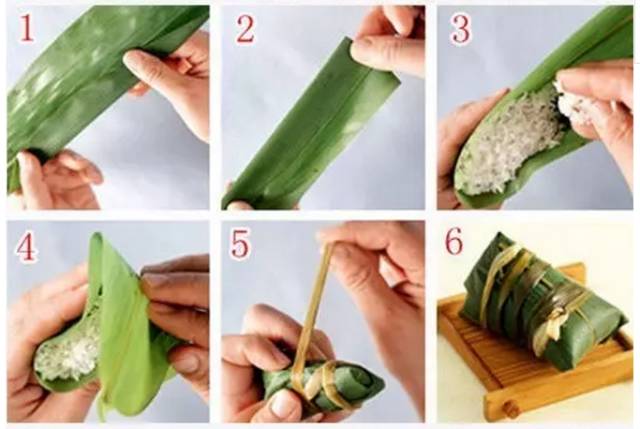 1

2

3

4

5

6