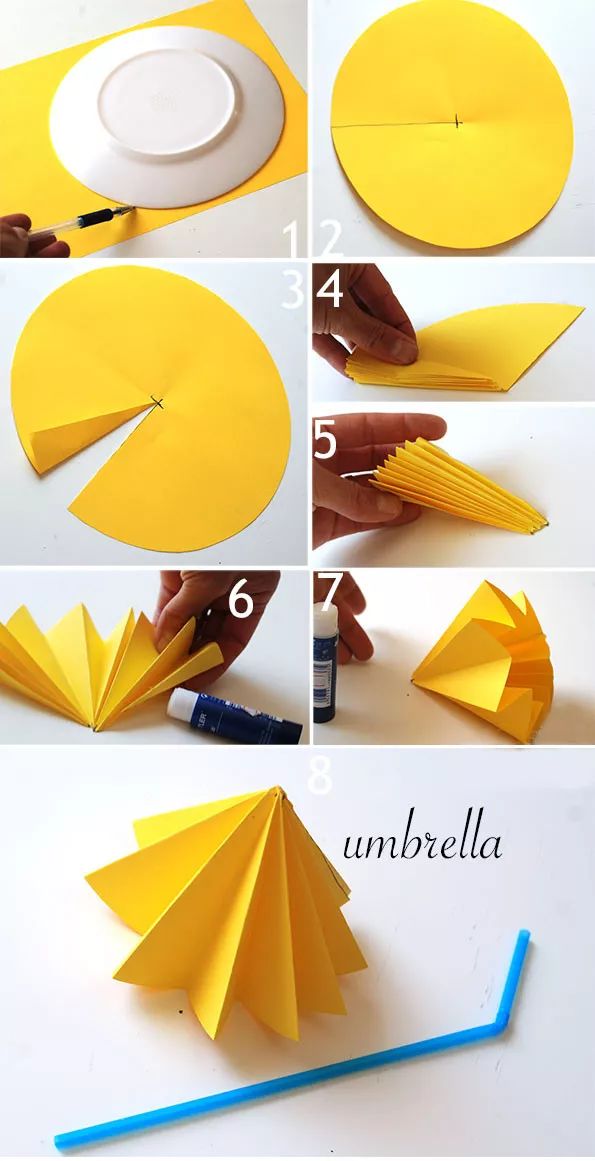 1 2
3 4
5
6 7
8
umbrella