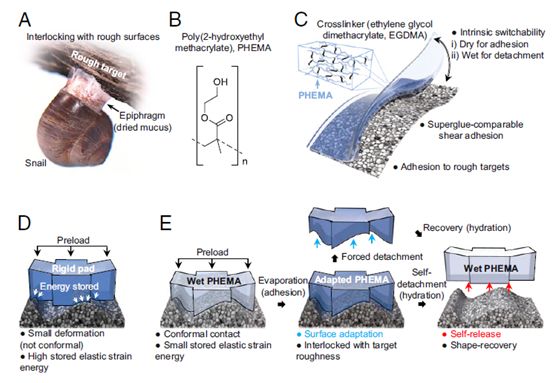 A
Interlocking with rough surfaces
Rough target
Epiphragm (dried mucus)
Snail

B
Poly(2-hydroxyethyl methacrylate), PHEMA
OH
O
O
n

C
Crosslinker (ethylene glycol dimethacrylate, EGDMA)
PHEMA
● Intrinsic switchability
i) Dry for adhesion
ii) Wet for detachment
● Superglue-comparable shear adhesion
● Adhesion to rough targets

D
Preload
Rigid pad
Energy stored
● Small deformation (not conformal)
● High stored elastic strain energy

E
Preload
Wet PHEMA
● Conformal contact
● Small stored elastic strain energy
Evaporation (adhesion)
Adapted PHEMA
● Surface adaptation
● Interlocked with target roughness
Forced detachment
Recovery (hydration)
Self-detachment (hydration)
Wet PHEMA
● Self-release
● Shape-recovery