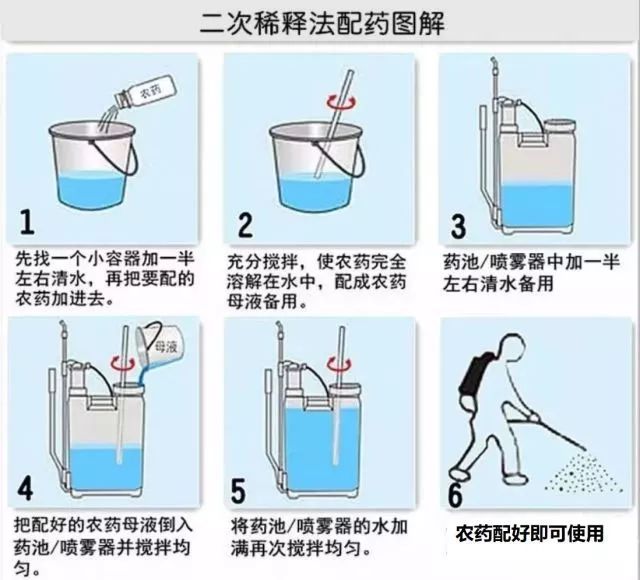 二次稀释法配药图解

农药

1
先找一个小容器加一半左右清水，再把要配的农药加进去。

2
充分搅拌，使农药完全溶解在水中，配成农药母液备用。

3
药池/喷雾器中加一半左右清水备用

母液

4
把配好的农药母液倒入药池/喷雾器并搅拌均匀。

5
将药池/喷雾器的水加满再次搅拌均匀。

6
农药配好即可使用