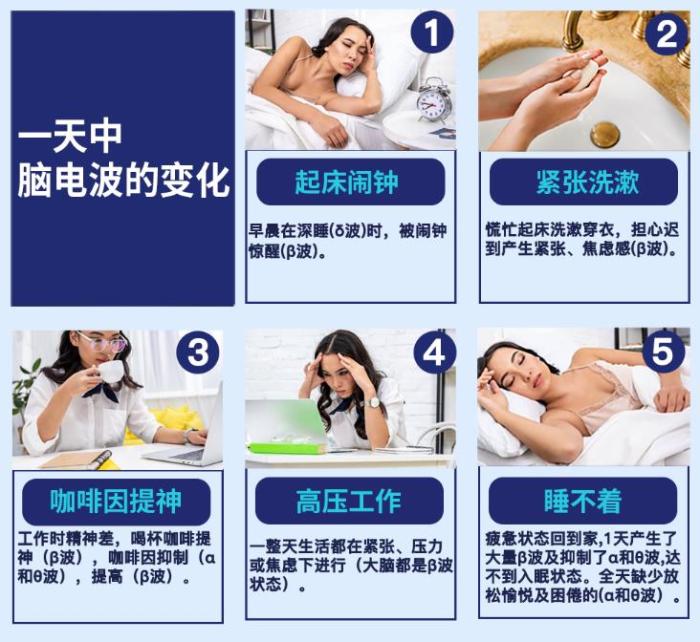 一天中
脑电波的变化

1
起床闹钟
早晨在深睡(δ波)时，被闹钟惊醒(β波)。

2
紧张洗漱
慌忙起床洗漱穿衣，担心迟到产生紧张、焦虑感(β波)。

3
咖啡因提神
工作时精神差，喝杯咖啡提神（β波），咖啡因抑制（α和θ波），提高（β波）。

4
高压工作
一整天生活都在紧张、压力或焦虑下进行（大脑都是β波状态）。

5
睡不着
疲惫状态回到家，1天产生了大量β波及抑制了α和θ波，达不到入眠状态。全天缺少放松愉悦及困倦的(α和θ波）。