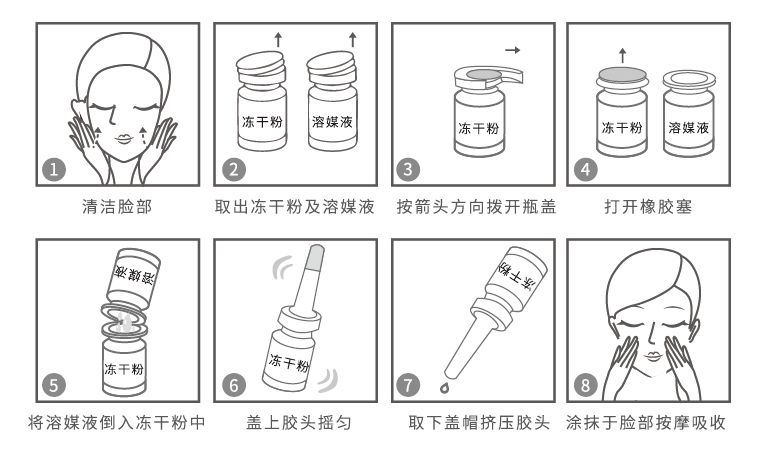 1
清洁脸部

冻干粉
溶媒液
2
取出冻干粉及溶媒液

冻干粉
3
按箭头方向拨开瓶盖

冻干粉
溶媒液
4
打开橡胶塞

溶媒液
冻干粉
5
将溶媒液倒入冻干粉中

冻干粉
6
盖上胶头摇匀

冻干粉
7
取下盖帽挤压胶头

8
涂抹于脸部按摩吸收