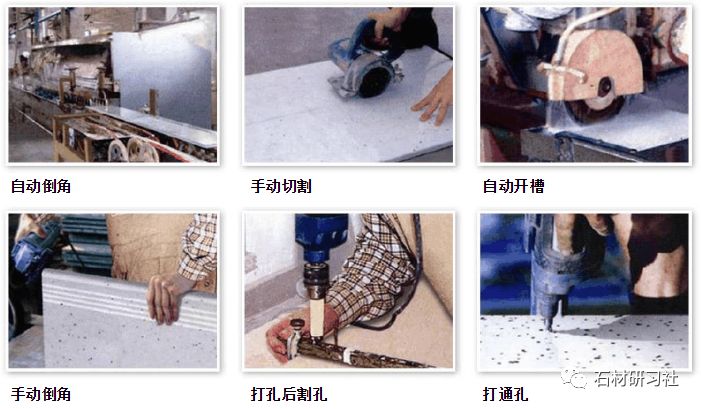 自动倒角

手动切割

自动开槽

手动倒角

打孔后割孔

打通孔

石材研习社