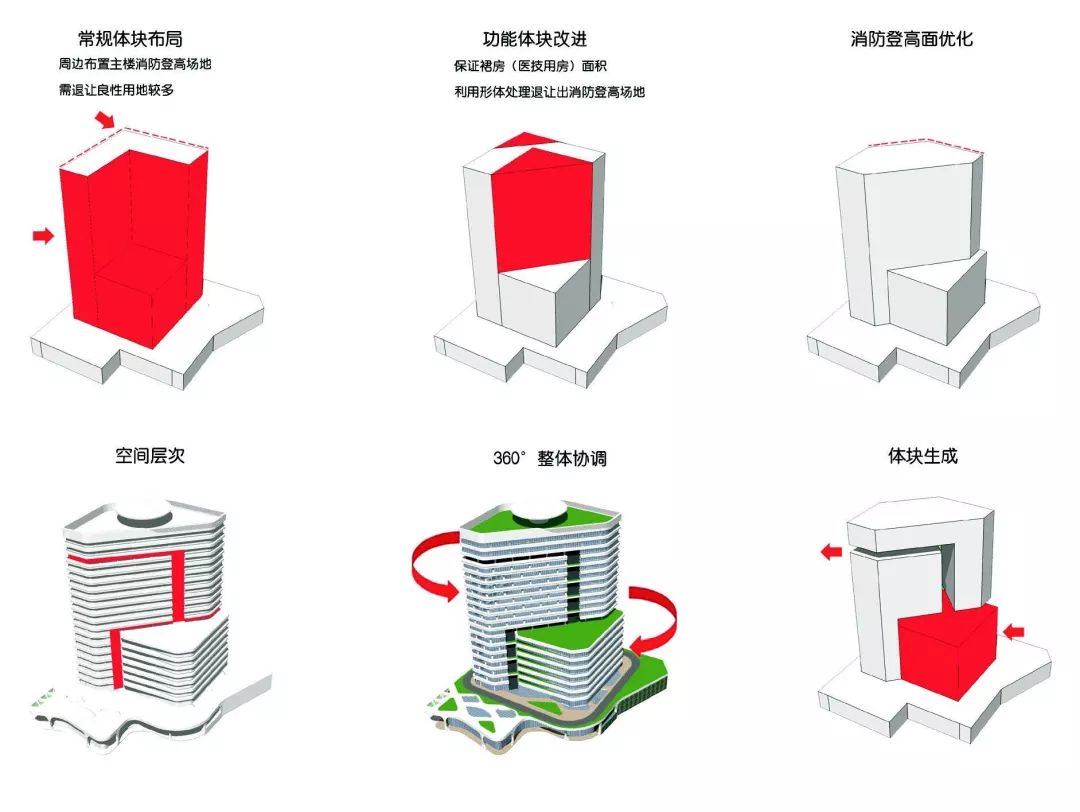 常规体块布局
周边布置主楼消防登高场地
需退让良性用地较多

功能体块改进
保证裙房（医技用房）面积
利用形体处理退让出消防登高场地

消防登高面优化

空间层次

360°整体协调

体块生成