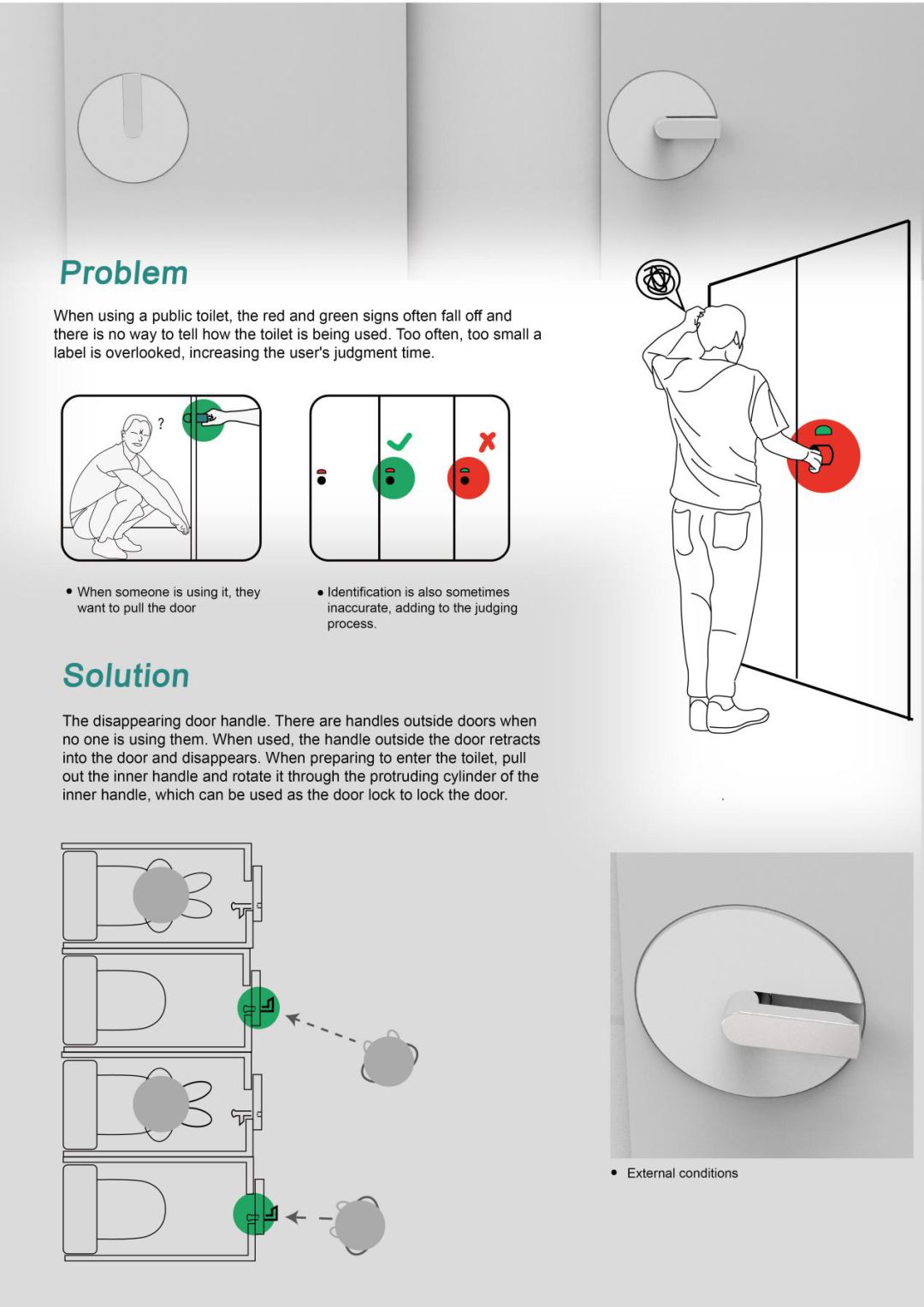 Problem

When using a public toilet, the red and green signs often fall off and there is no way to tell how the toilet is being used. Too often, too small a label is overlooked, increasing the user's judgment time.

?

• When someone is using it, they want to pull the door

• Identification is also sometimes inaccurate, adding to the judging process.

Solution

The disappearing door handle. There are handles outside doors when no one is using them. When used, the handle outside the door retracts into the door and disappears. When preparing to enter the toilet, pull out the inner handle and rotate it through the protruding cylinder of the inner handle, which can be used as the door lock to lock the door.

• External conditions