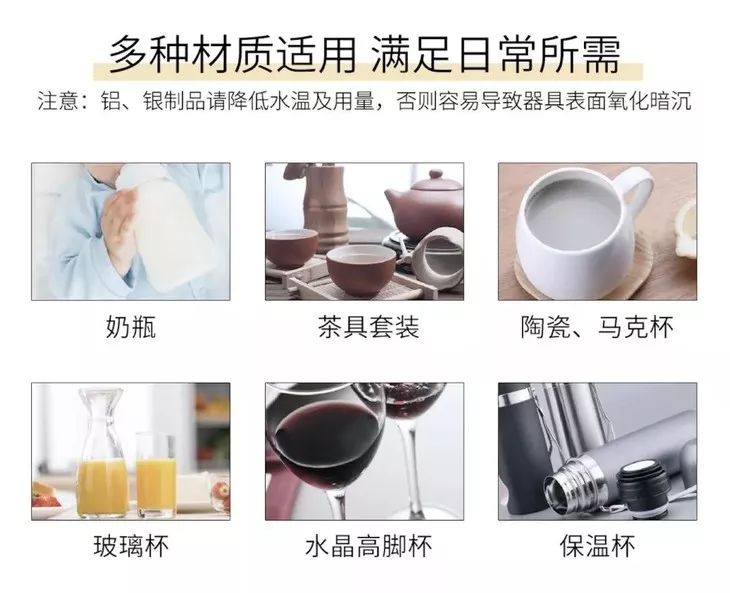 多种材质适用 满足日常所需

注意：铝、银制品请降低水温及用量，否则容易导致器具表面氧化暗沉

奶瓶

茶具套装

陶瓷、马克杯

玻璃杯

水晶高脚杯

保温杯