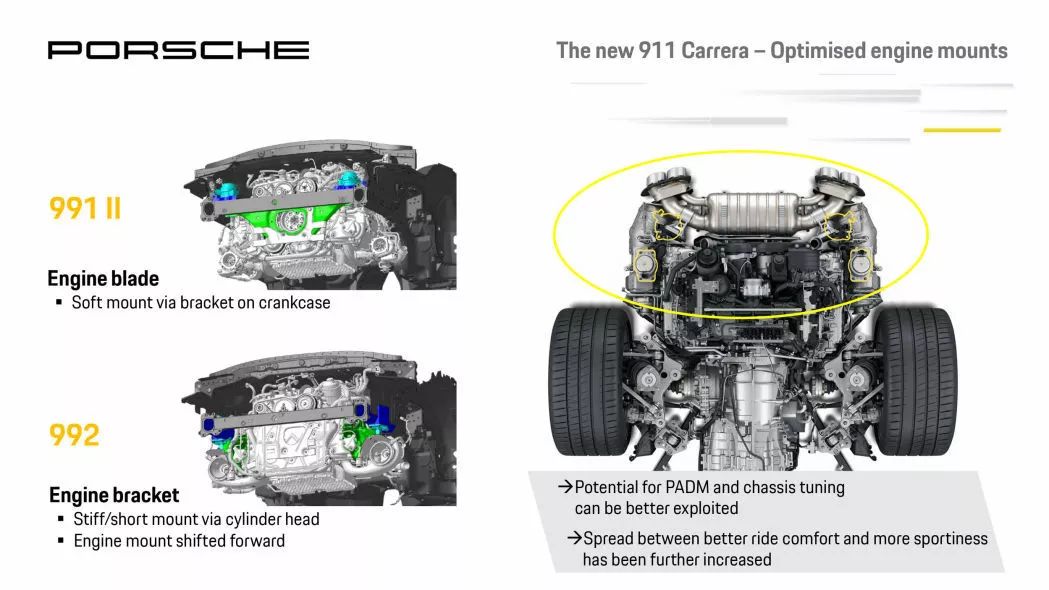 PORSCHE

The new 911 Carrera – Optimised engine mounts

991 II

Engine blade
▪ Soft mount via bracket on crankcase

992

Engine bracket
▪ Stiff/short mount via cylinder head
▪ Engine mount shifted forward

→Potential for PADM and chassis tuning can be better exploited

→Spread between better ride comfort and more sportiness has been further increased