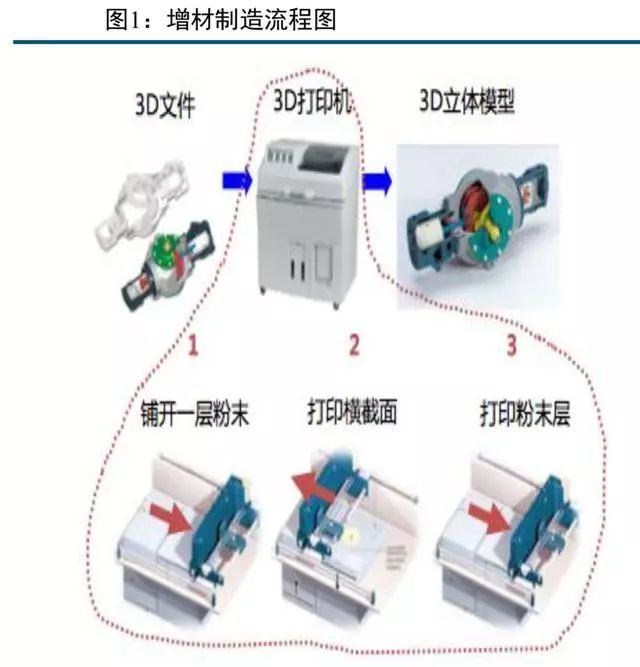 图1：增材制造流程图

3D文件

3D打印机

3D立体模型

1

2

3

铺开一层粉末

打印横截面

打印粉末层