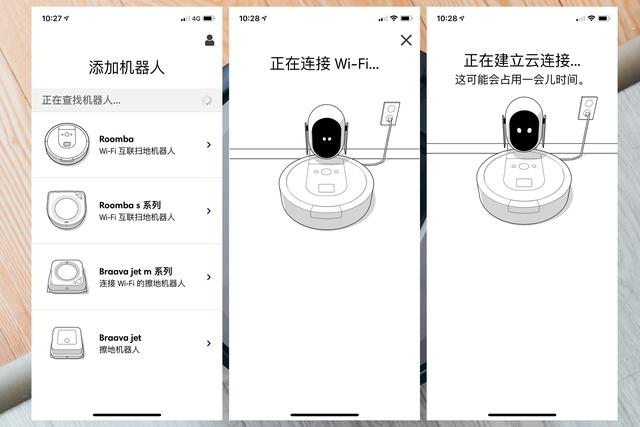 10:27 4G

添加机器人

正在查找机器人...

Roomba
Wi-Fi 互联扫地机器人

Roomba s 系列
Wi-Fi 互联扫地机器人

Braava jet m 系列
连接 Wi-Fi 的擦地机器人

Braava jet
擦地机器人

10:28

正在连接 Wi-Fi...

10:28

正在建立云连接...
这可能会占用一会儿时间。