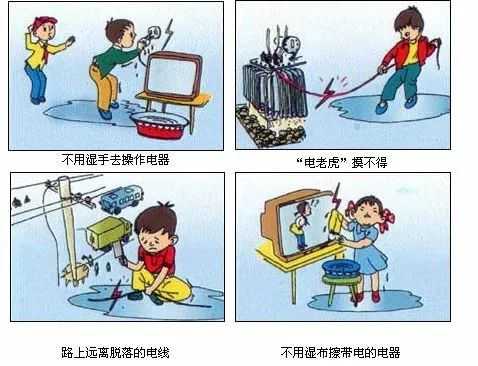 不用湿手去操作电器

“电老虎”摸不得

路上远离脱落的电线

不用湿布擦带电的电器