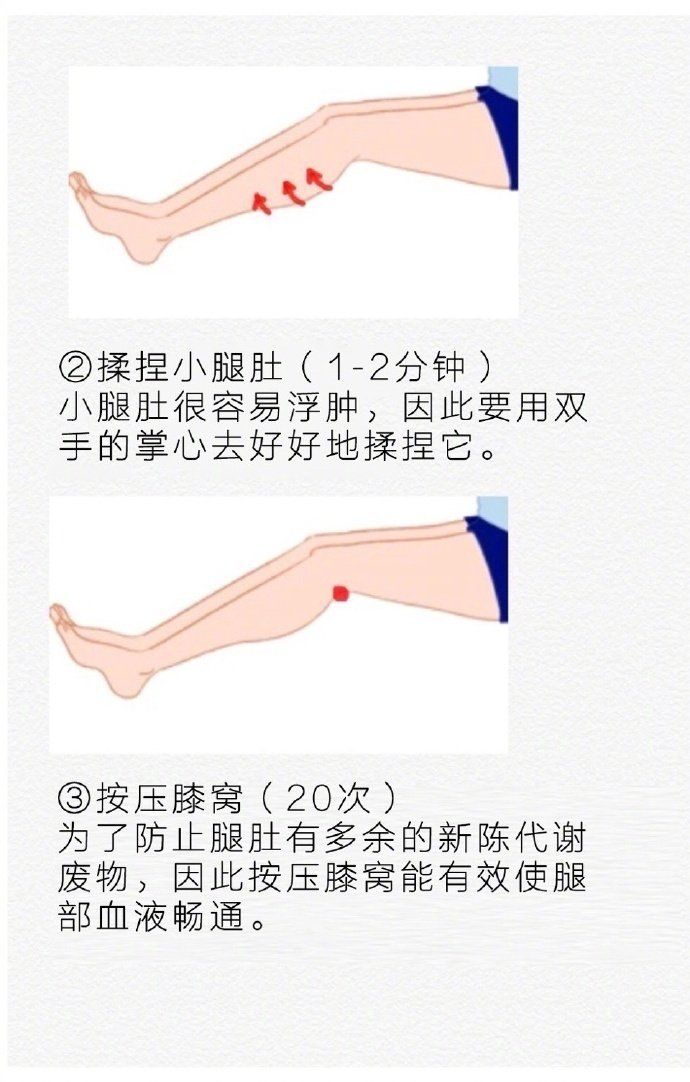 ②揉捏小腿肚（1-2分钟）
小腿肚很容易浮肿，因此要用双手的掌心去好好地揉捏它。

③按压膝窝（20次）
为了防止腿肚有多余的新陈代谢废物，因此按压膝窝能有效使腿部血液畅通。