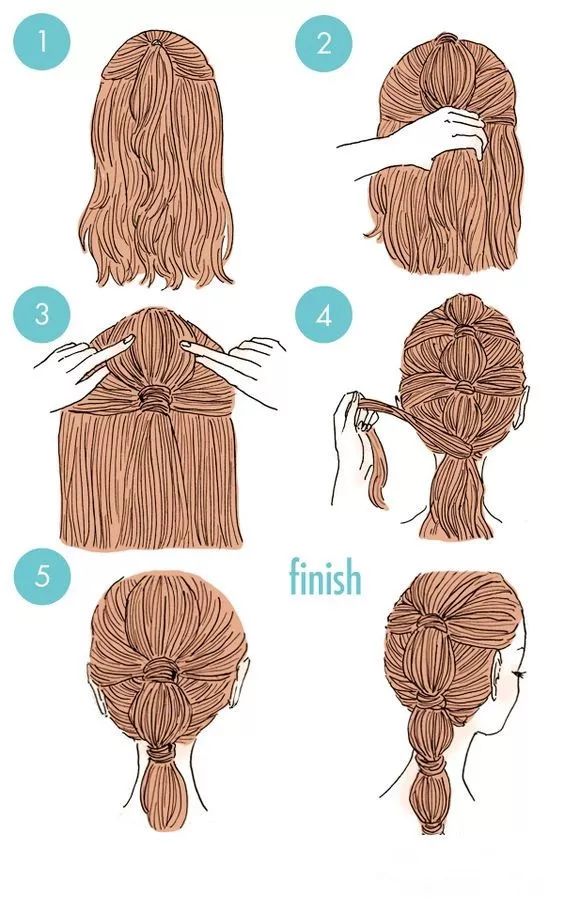 1

2

3

4

5

finish