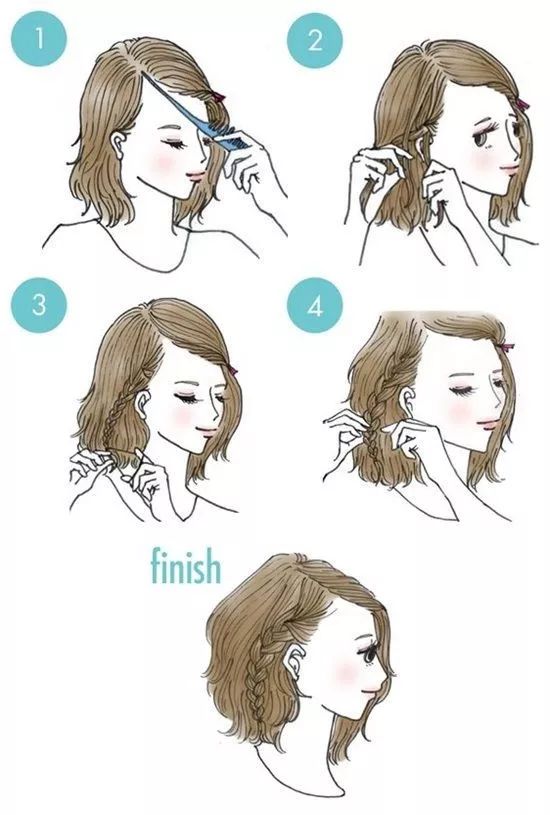 1

2

3

4

finish