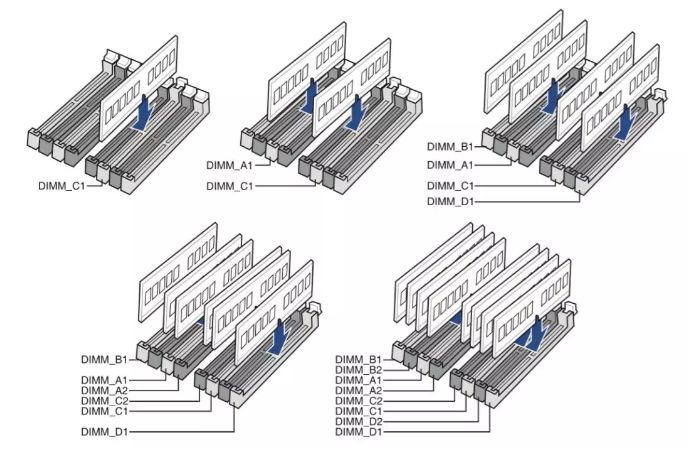 DIMM_C1

DIMM_A1
DIMM_C1

DIMM_B1
DIMM_A1
DIMM_C1
DIMM_D1

DIMM_B1
DIMM_A1
DIMM_A2
DIMM_C2
DIMM_C1
DIMM_D1

DIMM_B1
DIMM_B2
DIMM_A1
DIMM_A2
DIMM_C2
DIMM_C1
DIMM_D2
DIMM_D1