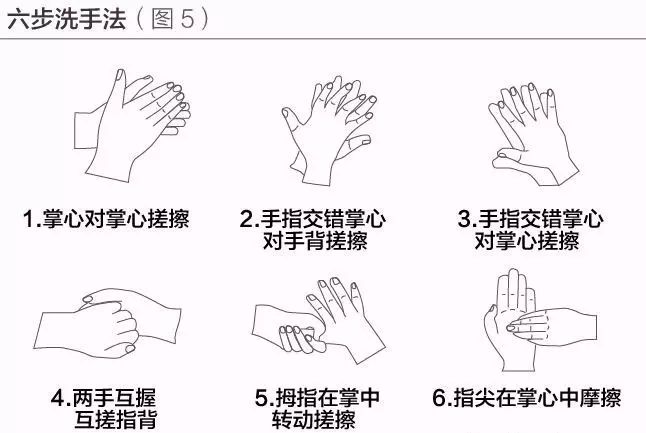 六步洗手法（图 5）

1.掌心对掌心搓擦

2.手指交错掌心对手背搓擦

3.手指交错掌心对掌心搓擦

4.两手互握互搓指背

5.拇指在掌中转动搓擦

6.指尖在掌心中摩擦