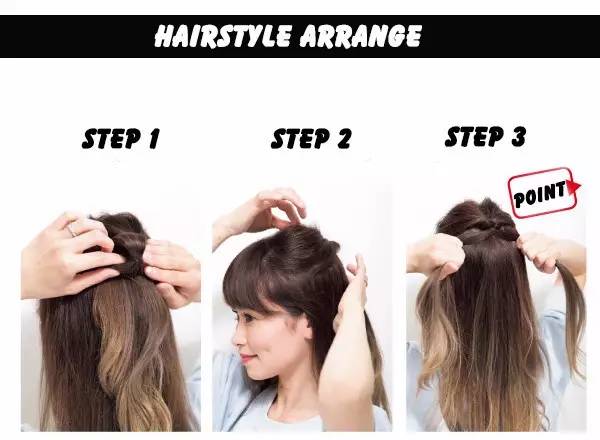 HAIRSTYLE ARRANGE

STEP 1

STEP 2

STEP 3

POINT