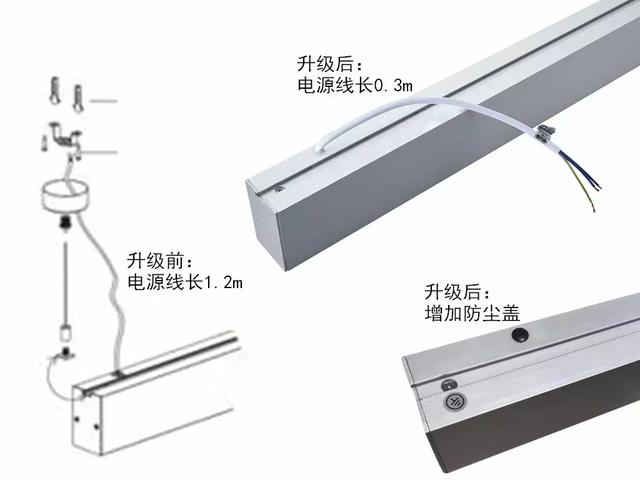 升级后：
电源线长0.3m

升级前：
电源线长1.2m

升级后：
增加防尘盖