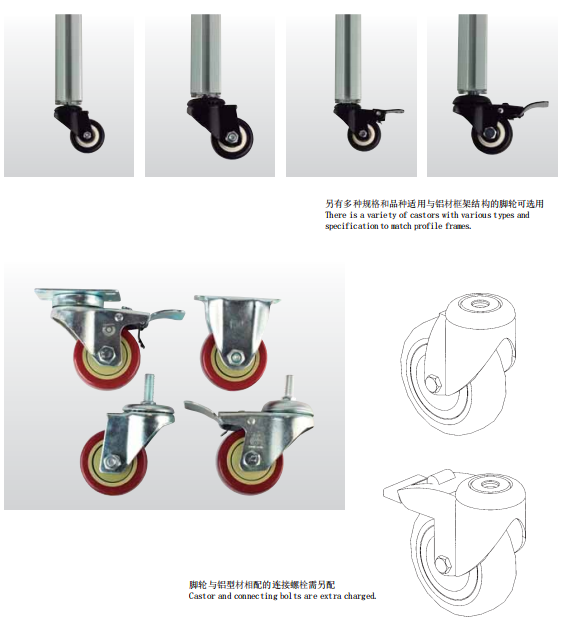 另有多种规格和品种适用与铝材框架结构的脚轮可选用
There is a variety of castors with various types and specification to match profile frames.

脚轮与铝型材相配的连接螺栓需另配
Castor and connecting bolts are extra charged.