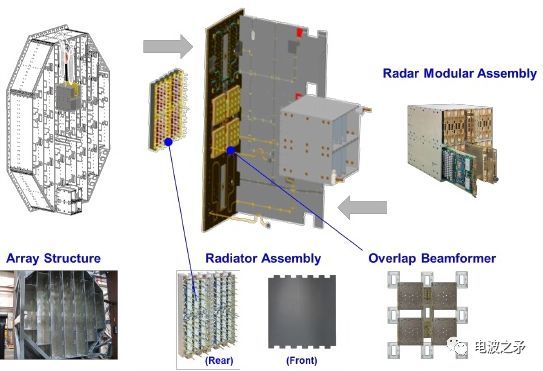 Radar Modular Assembly

Array Structure

Radiator Assembly

Overlap Beamformer

(Rear)

(Front)

电波之矛