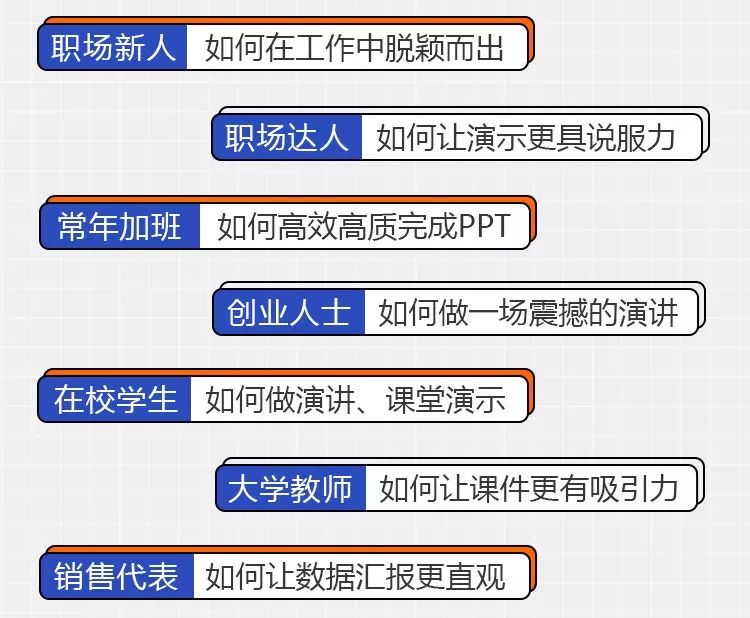 职场新人 如何在工作中脱颖而出

职场达人 如何让演示更具说服力

常年加班 如何高效高质完成PPT

创业人士 如何做一场震撼的演讲

在校学生 如何做演讲、课堂演示

大学教师 如何让课件更有吸引力

销售代表 如何让数据汇报更直观