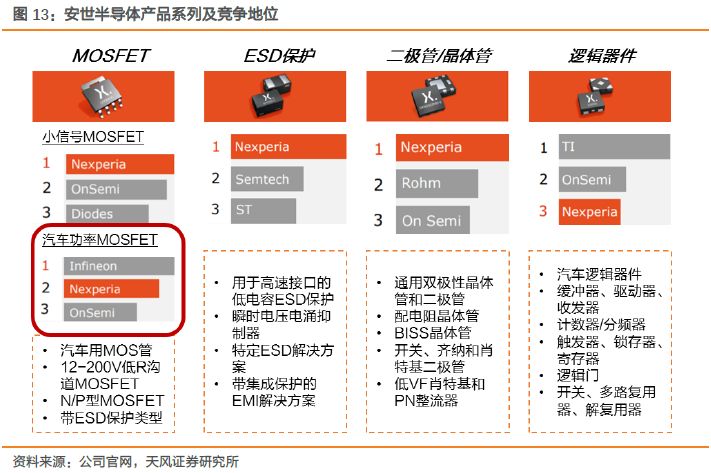 图 13：安世半导体产品系列及竞争地位

MOSFET

小信号MOSFET

1 Nexperia
2 OnSemi
3 Diodes

汽车功率MOSFET

1 Infineon
2 Nexperia
3 OnSemi

• 汽车用MOS管
• 12-200V低R沟道MOSFET
• N/P型MOSFET
• 带ESD保护类型

ESD保护

1 Nexperia
2 Semtech
3 ST

• 用于高速接口的低电容ESD保护
• 瞬时电压电涌抑制器
• 特定ESD解决方案
• 带集成保护的EMI解决方案

二极管/晶体管

1 Nexperia
2 Rohm
3 On Semi

• 通用双极性晶体管和二极管
• 配电阻晶体管
• BISS晶体管
• 开关、齐纳和肖特基二极管
• 低VF肖特基和PN整流器

逻辑器件

1 TI
2 OnSemi
3 Nexperia

• 汽车逻辑器件
• 缓冲器、驱动器、收发器
• 计数器/分频器
• 触发器、锁存器、寄存器
• 逻辑门
• 开关、多路复用器、解复用器

资料来源：公司官网，天风证券研究所