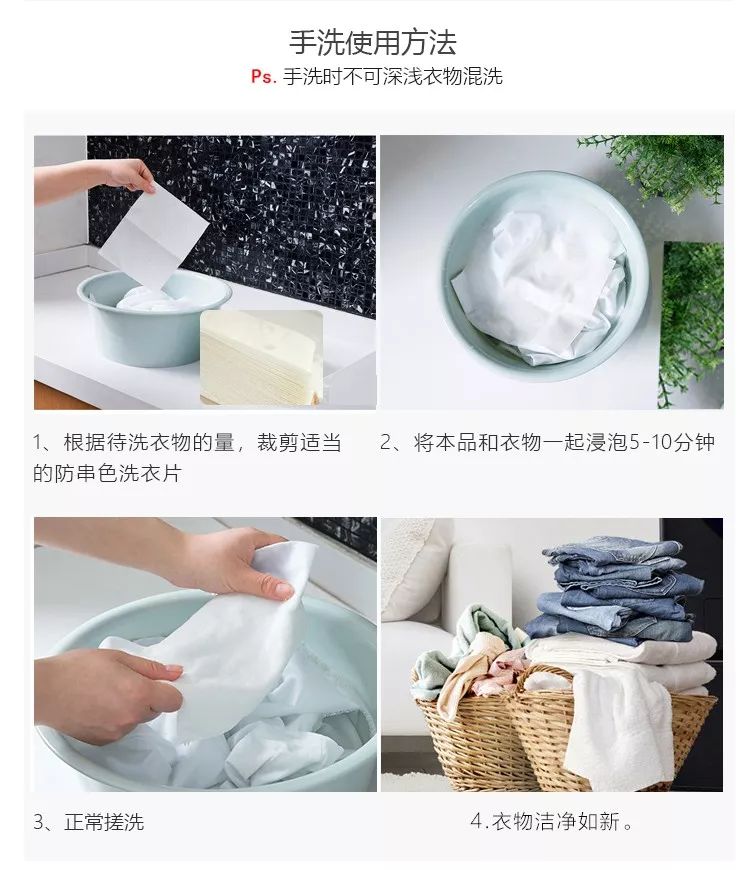 手洗使用方法
Ps. 手洗时不可深浅衣物混洗

1、根据待洗衣物的量，裁剪适当的防串色洗衣片

2、将本品和衣物一起浸泡5-10分钟

3、正常搓洗

4.衣物洁净如新。