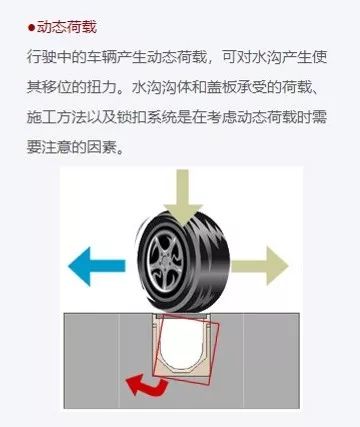 ●动态荷载

行驶中的车辆产生动态荷载，可对水沟产生使其移位的扭力。水沟沟体和盖板承受的荷载、施工方法以及锁扣系统是在考虑动态荷载时需要注意的因素。