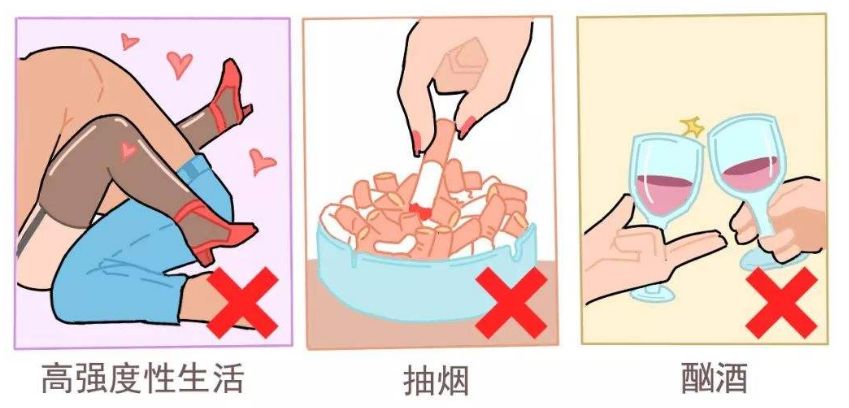 高强度性生活

抽烟

酗酒